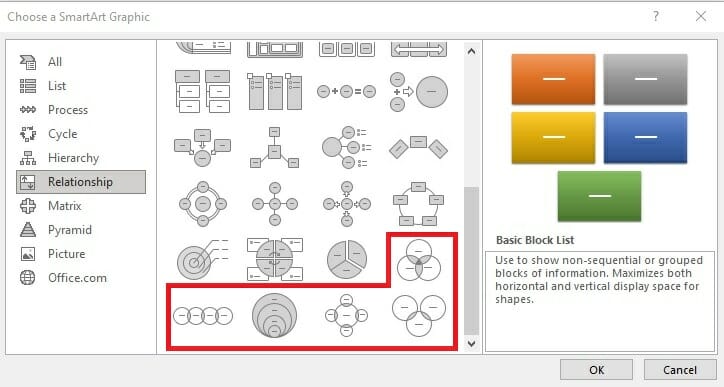 Choose a SmartArt Graphic

?

All
List
Process
Cycle
Hierarchy
Relationship
Matrix
Pyramid
Picture
Office.com

Basic Block List

Use to show non-sequential or grouped blocks of information. Maximizes both horizontal and vertical display space for shapes.

OK
Cancel