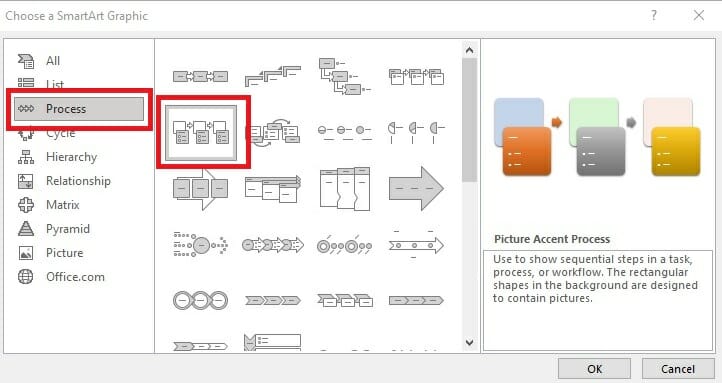 Choose a SmartArt Graphic

?

All
List
Process
Cycle
Hierarchy
Relationship
Matrix
Pyramid
Picture
Office.com

Picture Accent Process

Use to show sequential steps in a task, process, or workflow. The rectangular shapes in the background are designed to contain pictures.

OK
Cancel